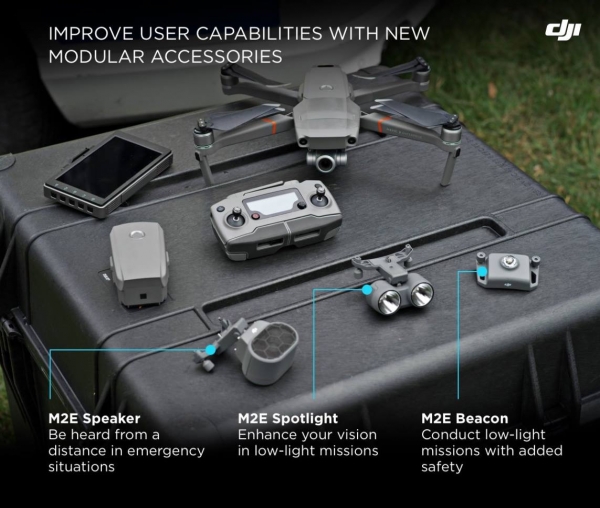 IMPROVE USER CAPABILITIES WITH NEW MODULAR ACCESSORIES

dji

M2E Speaker
Be heard from a distance in emergency situations

M2E Spotlight
Enhance your vision in low-light missions

M2E Beacon
Conduct low-light missions with added safety